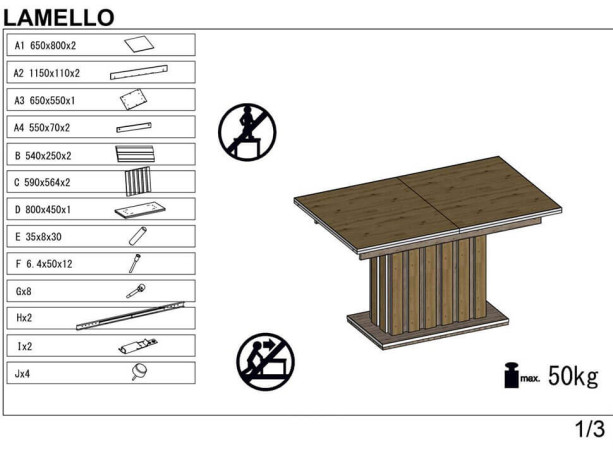 LAMELLO

A1 650x800x2

A2 1150x110x2

A3 650x550x1

A4 550x70x2

B 540x250x2

C 590x564x2

D 800x450x1

E 35x8x30

F 6.4x50x12

Gx8

Hx2

Ix2

Jx4

max. 50kg

1/3