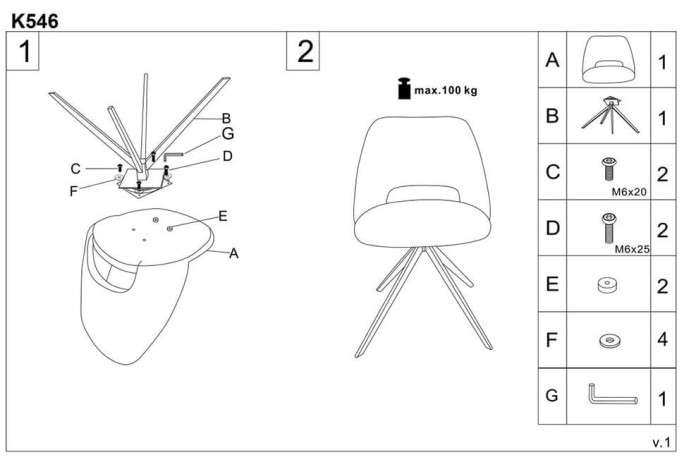 K546

1

B
G
C
D
F
E
A

2

max.100 kg

| A | | 1 |
|---|---|---|
| B | | 1 |
| C | M6x20 | 2 |
| D | M6x25 | 2 |
| E | | 2 |
| F | | 4 |
| G | | 1 |

v.1