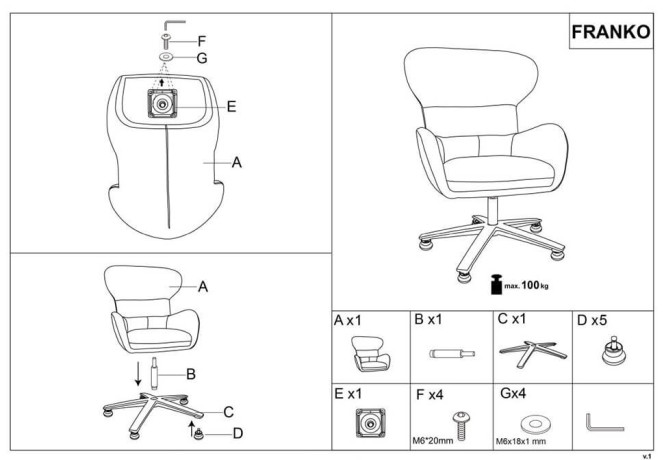 F
G
E
A

A
B
C
D

FRANKO

max. 100 kg

| A x1 | B x1 | C x1 | D x5 |
|---|---|---|---|
| E x1 | F x4 M6*20mm | Gx4 M6x18x1 mm | |

v.1