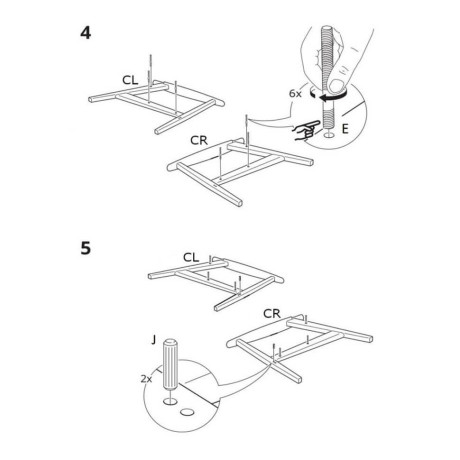 4

CL

6x

E

CR

5

CL

CR

J

2x