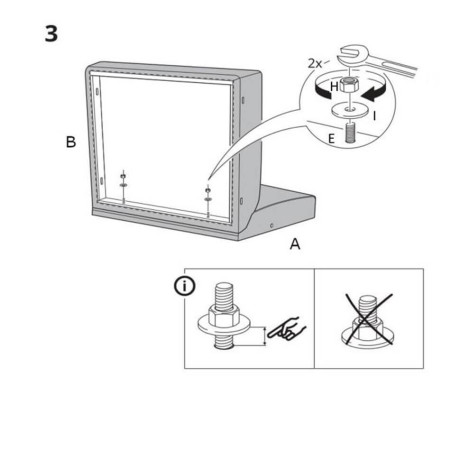 3

2x

H

I

E

B

A

i